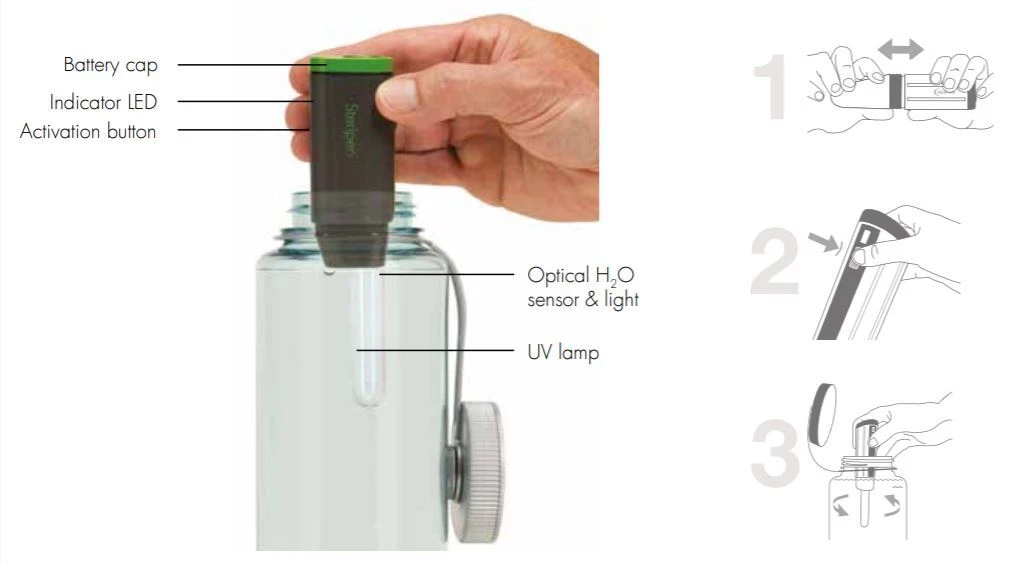 Battery cap
Indicator LED
Activation button

Steripen

Optical $H_2O$ sensor & light

UV lamp

1

2

3