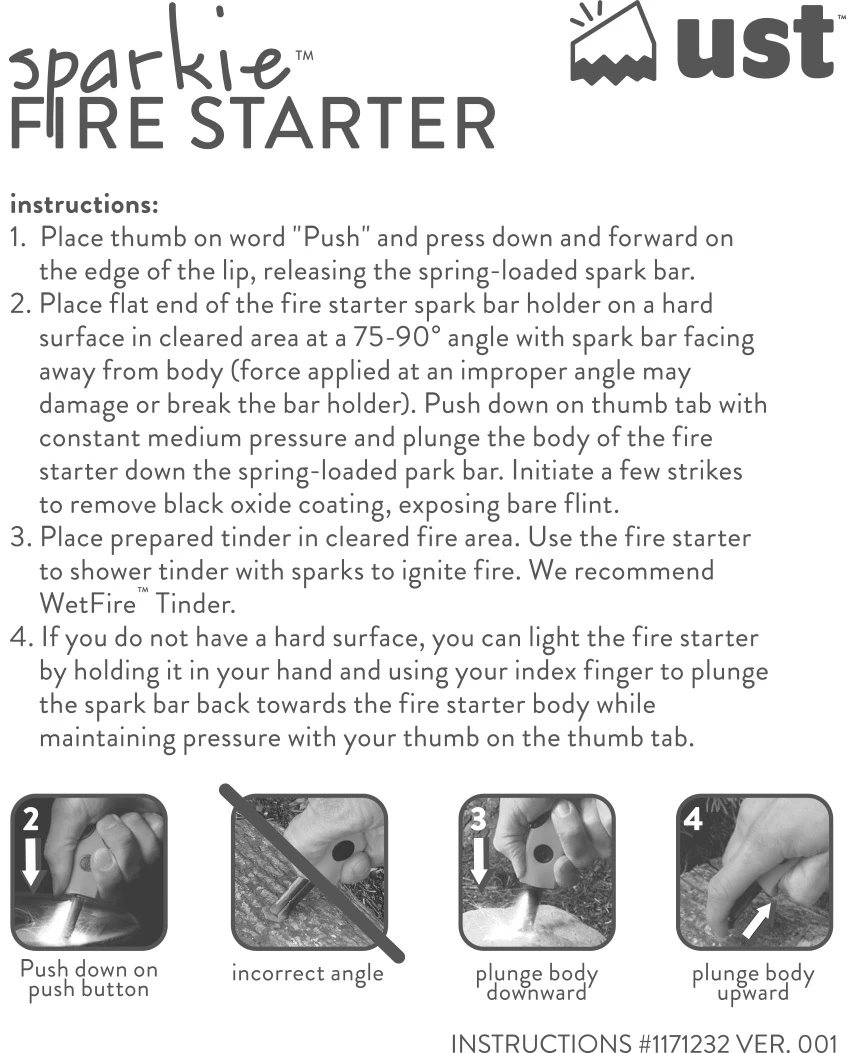 sparkie™
FIRE STARTER

ust™

instructions:
1. Place thumb on word "Push" and press down and forward on the edge of the lip, releasing the spring-loaded spark bar.
2. Place flat end of the fire starter spark bar holder on a hard surface in cleared area at a 75-90° angle with spark bar facing away from body (force applied at an improper angle may damage or break the bar holder). Push down on thumb tab with constant medium pressure and plunge the body of the fire starter down the spring-loaded park bar. Initiate a few strikes to remove black oxide coating, exposing bare flint.
3. Place prepared tinder in cleared fire area. Use the fire starter to shower tinder with sparks to ignite fire. We recommend WetFire™ Tinder.
4. If you do not have a hard surface, you can light the fire starter by holding it in your hand and using your index finger to plunge the spark bar back towards the fire starter body while maintaining pressure with your thumb on the thumb tab.

2
Push down on push button

incorrect angle

3
plunge body downward

4
plunge body upward

INSTRUCTIONS #1171232 VER. 001